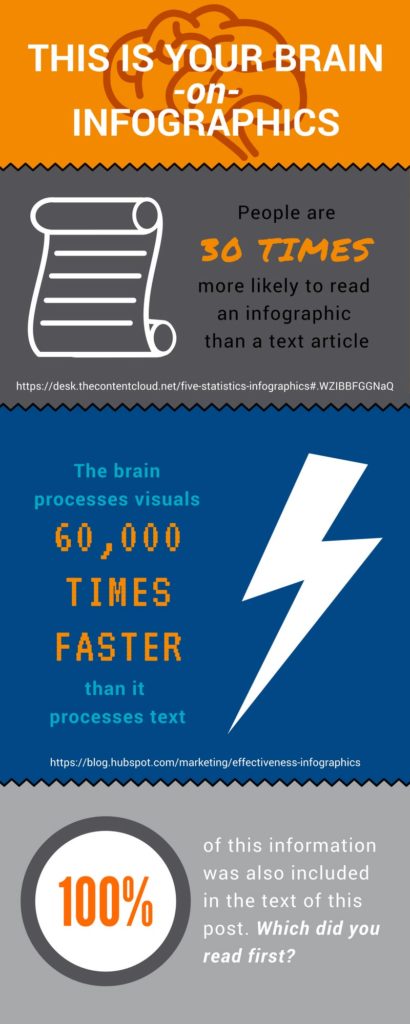 THIS IS YOUR BRAIN
-on-
INFOGRAPHICS

People are
30 TIMES
more likely to read an infographic than a text article

https://desk.thecontentcloud.net/five-statistics-infographics#.WZIBBFGGNaQ

The brain processes visuals
60,000
TIMES
FASTER
than it processes text

https://blog.hubspot.com/marketing/effectiveness-infographics

100%

of this information was also included in the text of this post. Which did you read first?