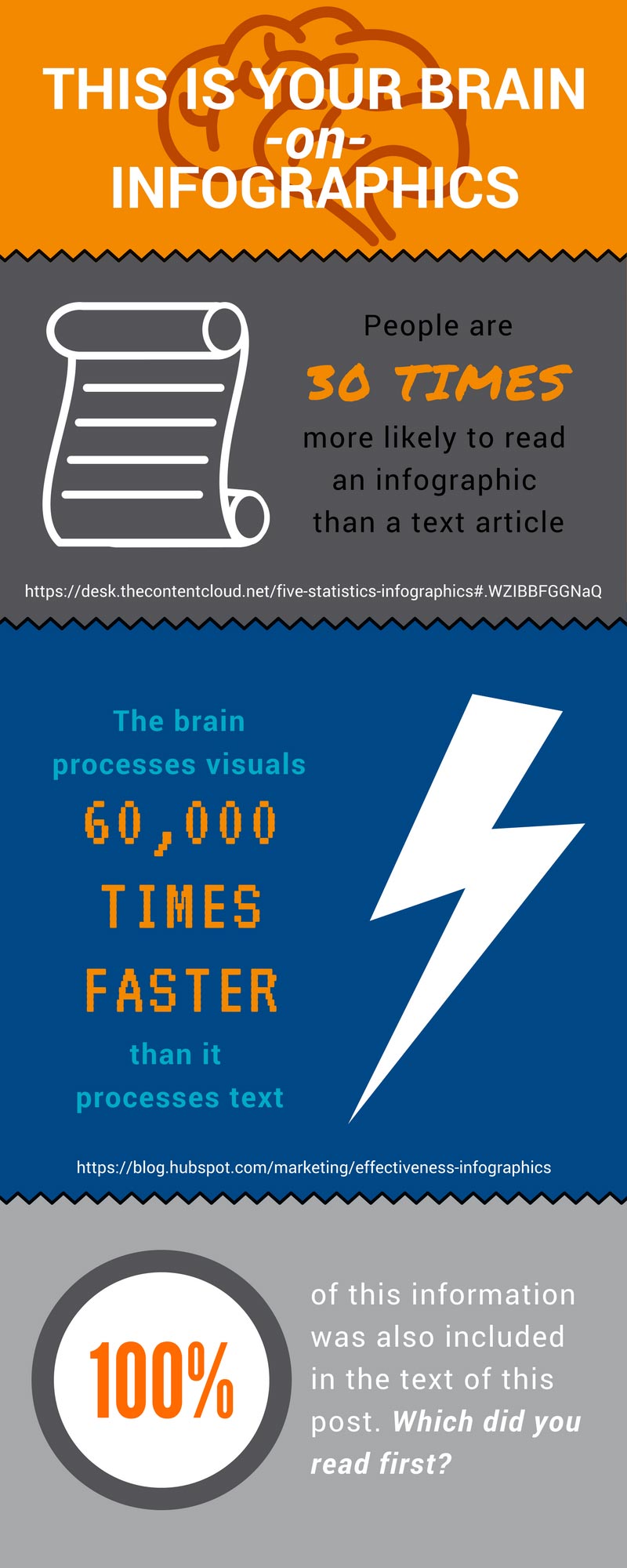 THIS IS YOUR BRAIN
-on-
INFOGRAPHICS

People are
30 TIMES
more likely to read an infographic than a text article

https://desk.thecontentcloud.net/five-statistics-infographics#.WZIBBFGGNaQ

The brain processes visuals
60,000
TIMES
FASTER
than it processes text

https://blog.hubspot.com/marketing/effectiveness-infographics

100%

of this information was also included in the text of this post. Which did you read first?